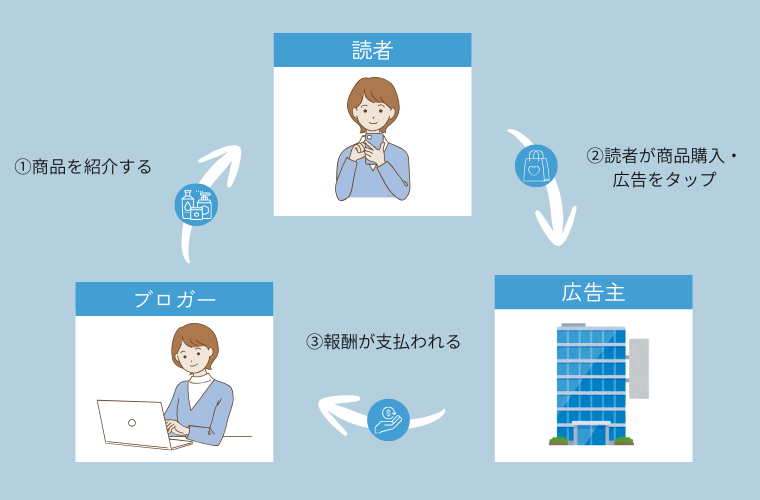 読者

①商品を紹介する

②読者が商品購入・広告をタップ

ブロガー

③報酬が支払われる

広告主